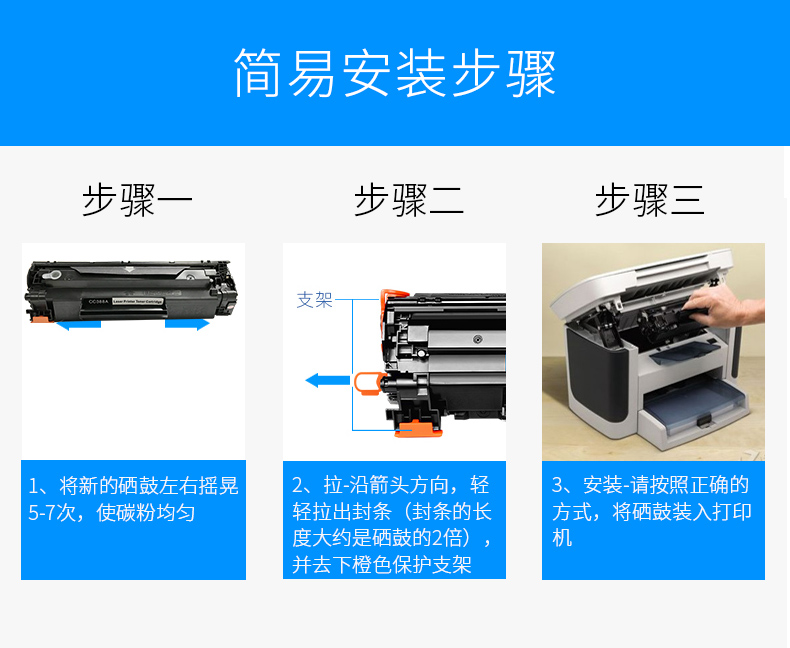 简易安装步骤

步骤一

CC388A Laser Printer Toner Cartridge

1、将新的硒鼓左右摇晃5-7次，使碳粉均匀

步骤二

支架

2、拉-沿箭头方向，轻轻拉出封条（封条的长度大约是硒鼓的2倍），并去下橙色保护支架

步骤三

3、安装-请按照正确的方式，将硒鼓装入打印机