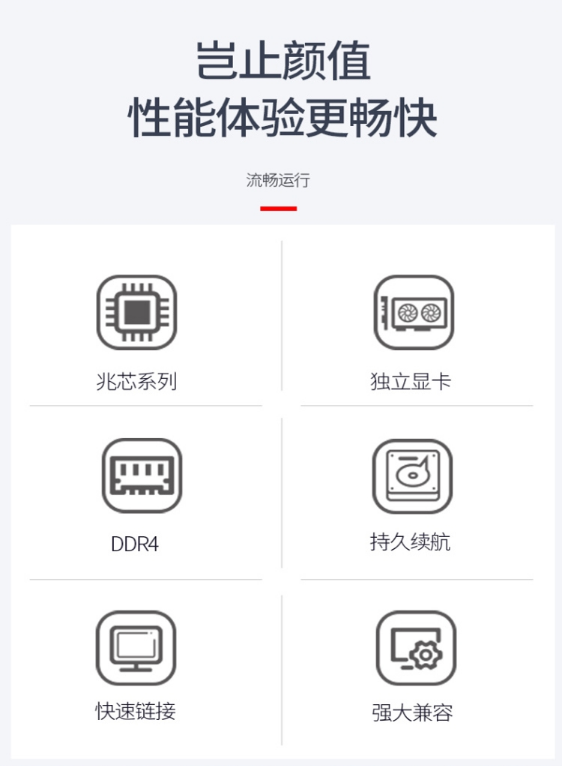 岂止颜值
性能体验更畅快

流畅运行

兆芯系列

独立显卡

DDR4

持久续航

快速链接

强大兼容